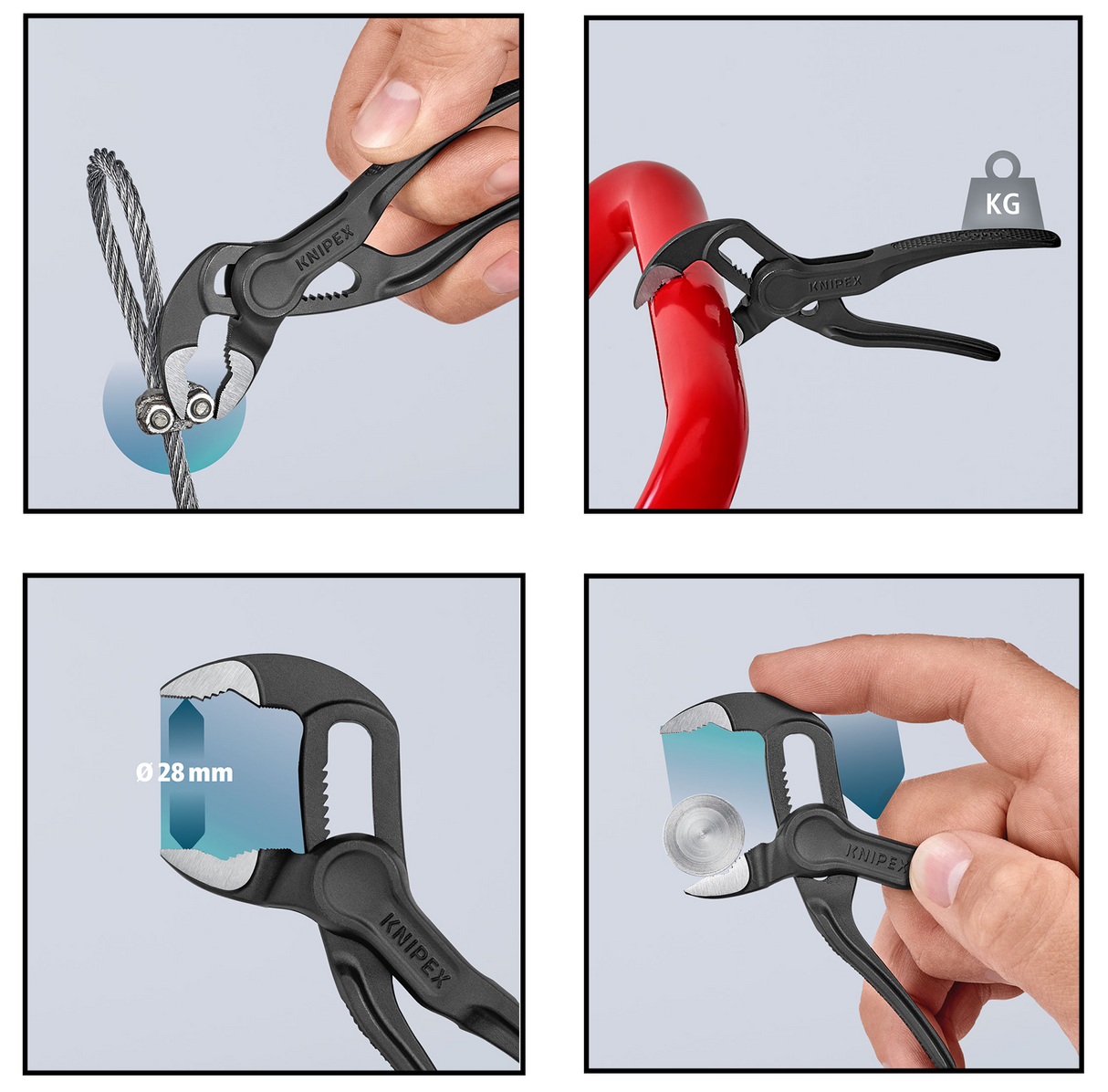 KNIPEX

KG

KNIPEX

Ø 28 mm

KNIPEX

KNIPEX